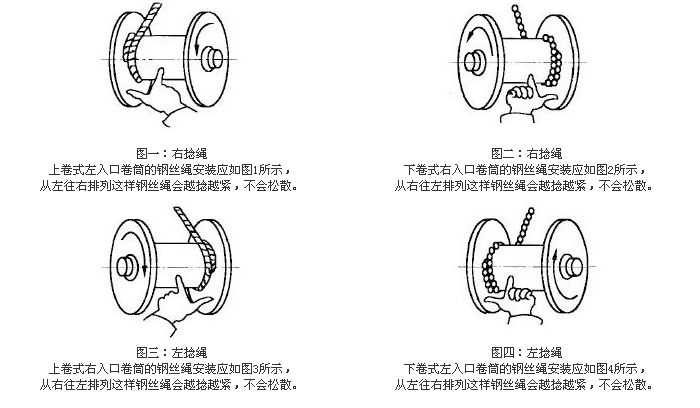 图一：右捻绳
上卷式左入口卷筒的钢丝绳安装应如图1所示，
从左往右排列这样钢丝绳会越捻越紧，不会松散。

图二：右捻绳
下卷式右入口卷筒的钢丝绳安装应如图2所示，
从右往左排列这样钢丝绳会越捻越紧，不会松散。

图三：左捻绳
上卷式右入口卷筒的钢丝绳安装应如图3所示，
从右往左排列这样钢丝绳会越捻越紧，不会松散。

图四：左捻绳
下卷式左入口卷筒的钢丝绳安装应如图4所示，
从左往右排列这样钢丝绳会越捻越紧，不会松散。